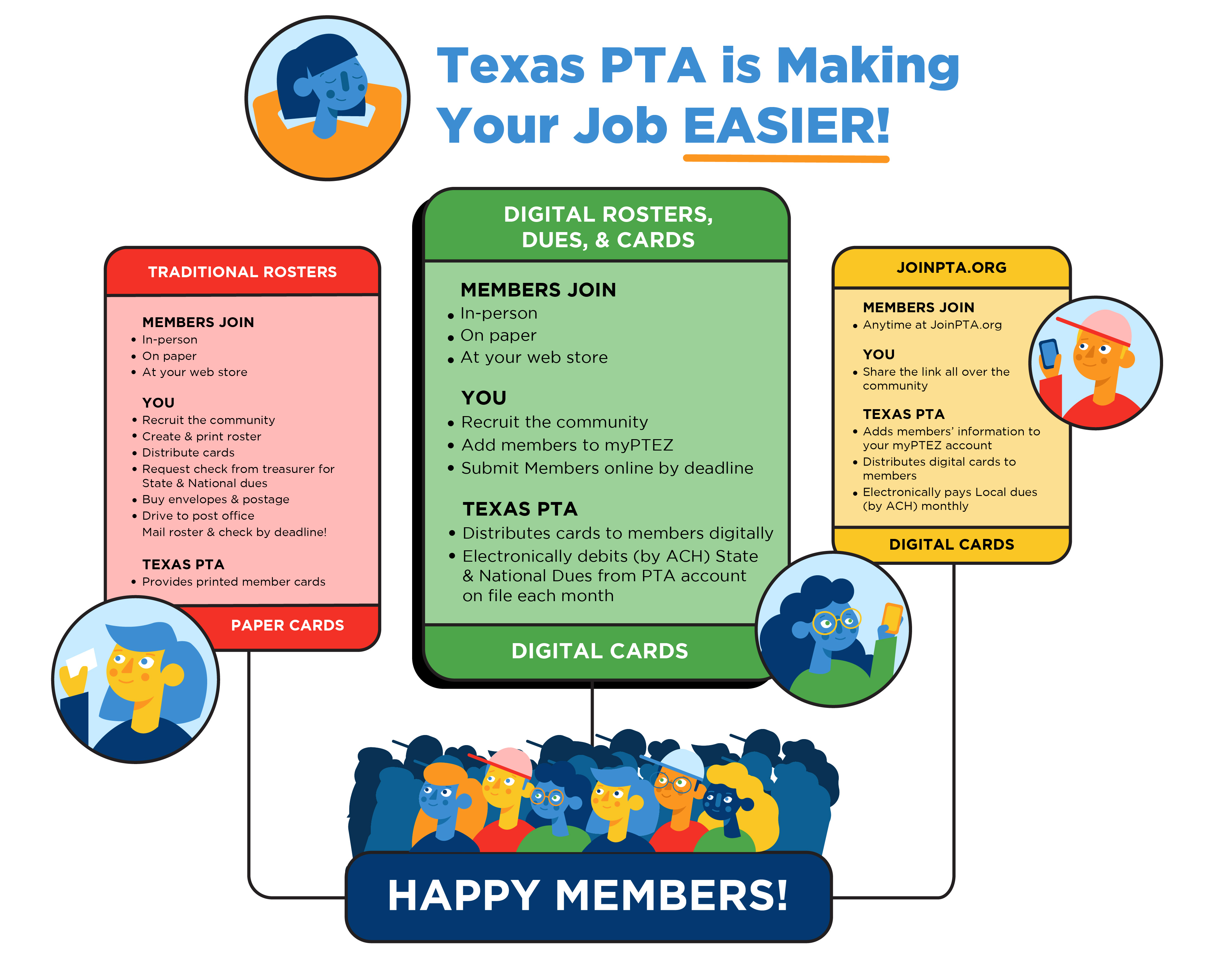 Texas PTA is Making Your Job EASIER!

TRADITIONAL ROSTERS

MEMBERS JOIN
• In-person
• On paper
• At your web store

YOU
• Recruit the community
• Create & print roster
• Distribute cards
• Request check from treasurer for State & National dues
• Buy envelopes & postage
• Drive to post office
Mail roster & check by deadline!

TEXAS PTA
• Provides printed member cards

PAPER CARDS

DIGITAL ROSTERS, DUES, & CARDS

MEMBERS JOIN
• In-person
• On paper
• At your web store

YOU
• Recruit the community
• Add members to myPTEZ
• Submit Members online by deadline

TEXAS PTA
• Distributes cards to members digitally
• Electronically debits (by ACH) State & National Dues from PTA account on file each month

DIGITAL CARDS

JOINPTA.ORG

MEMBERS JOIN
• Anytime at JoinPTA.org

YOU
• Share the link all over the community

TEXAS PTA
• Adds members' information to your myPTEZ account
• Distributes digital cards to members
• Electronically pays Local dues (by ACH) monthly

DIGITAL CARDS

HAPPY MEMBERS!